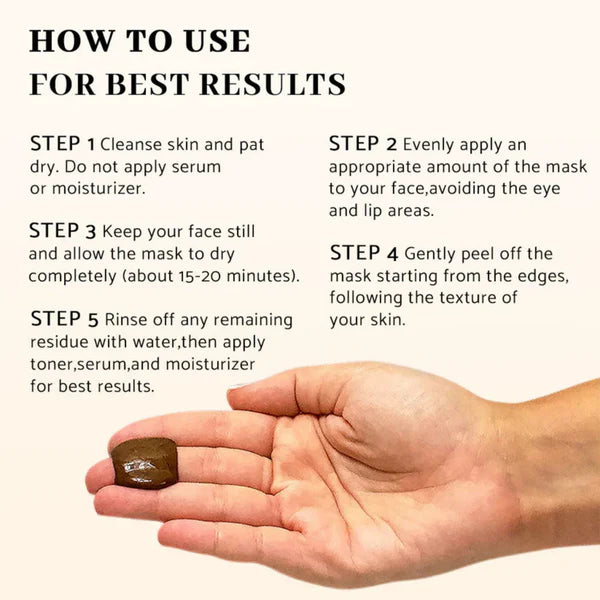 HOW TO USE
FOR BEST RESULTS

STEP 1 Cleanse skin and pat dry. Do not apply serum or moisturizer.

STEP 3 Keep your face still and allow the mask to dry completely (about 15-20 minutes).

STEP 5 Rinse off any remaining residue with water,then apply toner,serum,and moisturizer for best results.

STEP 2 Evenly apply an appropriate amount of the mask to your face,avoiding the eye and lip areas.

STEP 4 Gently peel off the mask starting from the edges, following the texture of your skin.