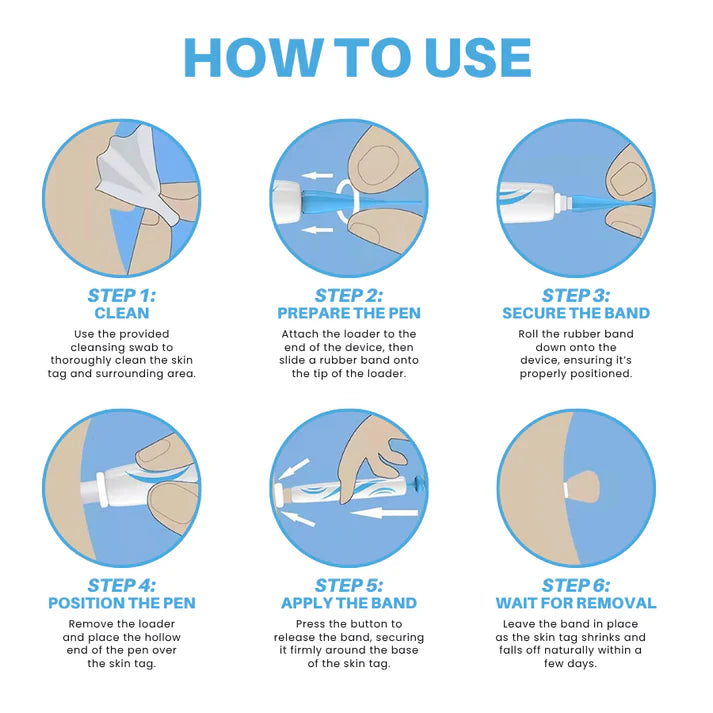 HOW TO USE

STEP 1:
CLEAN
Use the provided cleansing swab to thoroughly clean the skin tag and surrounding area.

STEP 2:
PREPARE THE PEN
Attach the loader to the end of the device, then slide a rubber band onto the tip of the loader.

STEP 3:
SECURE THE BAND
Roll the rubber band down onto the device, ensuring it's properly positioned.

STEP 4:
POSITION THE PEN
Remove the loader and place the hollow end of the pen over the skin tag.

STEP 5:
APPLY THE BAND
Press the button to release the band, securing it firmly around the base of the skin tag.

STEP 6:
WAIT FOR REMOVAL
Leave the band in place as the skin tag shrinks and falls off naturally within a few days.